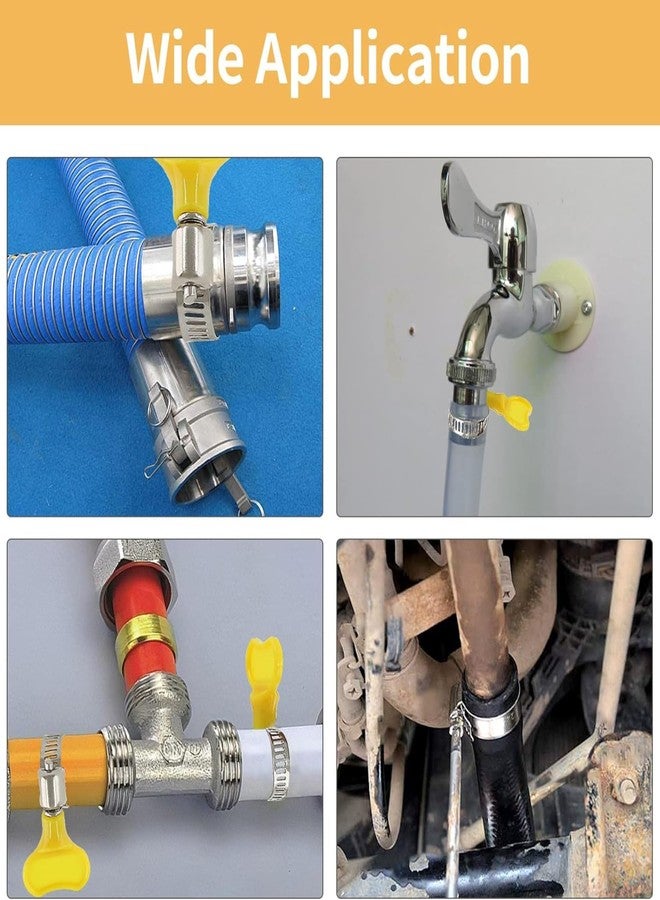 Wide Application